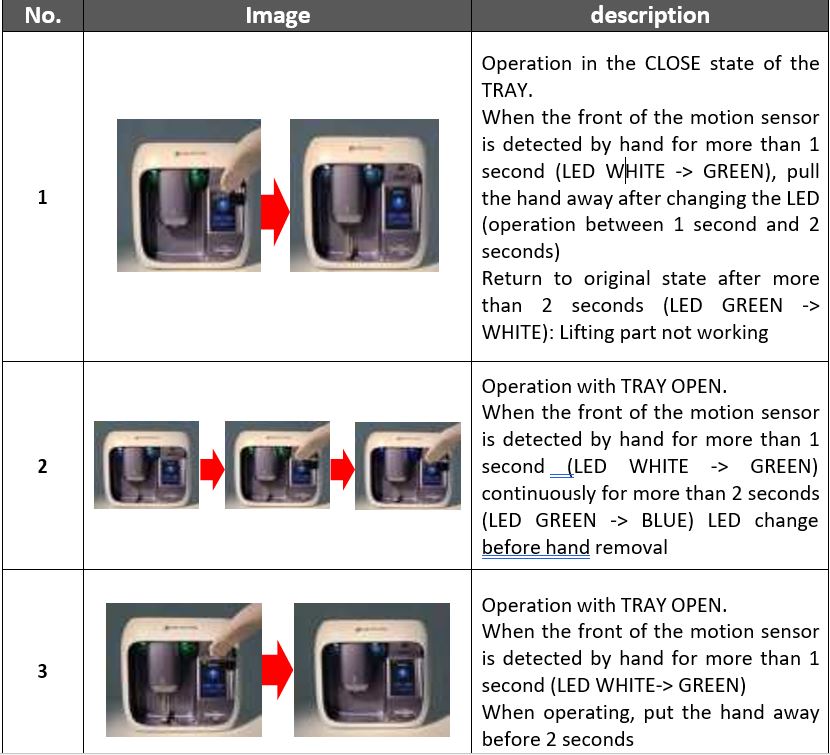 | No. | Image | description |
|---|---|---|
| 1 | | Operation in the CLOSE state of the TRAY. When the front of the motion sensor is detected by hand for more than 1 second (LED WHITE -> GREEN), pull the hand away after changing the LED (operation between 1 second and 2 seconds) Return to original state after more than 2 seconds (LED GREEN -> WHITE): Lifting part not working |
| 2 | | Operation with TRAY OPEN. When the front of the motion sensor is detected by hand for more than 1 second (LED WHITE -> GREEN) continuously for more than 2 seconds (LED GREEN -> BLUE) LED change before hand removal |
| 3 | | Operation with TRAY OPEN. When the front of the motion sensor is detected by hand for more than 1 second (LED WHITE-> GREEN) When operating, put the hand away before 2 seconds |